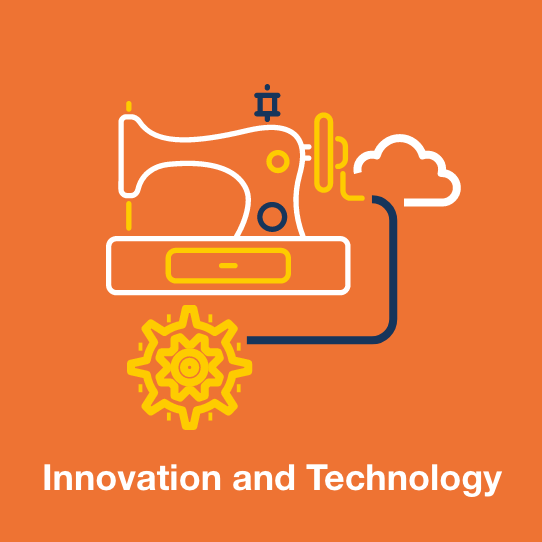 Innovation and Technology