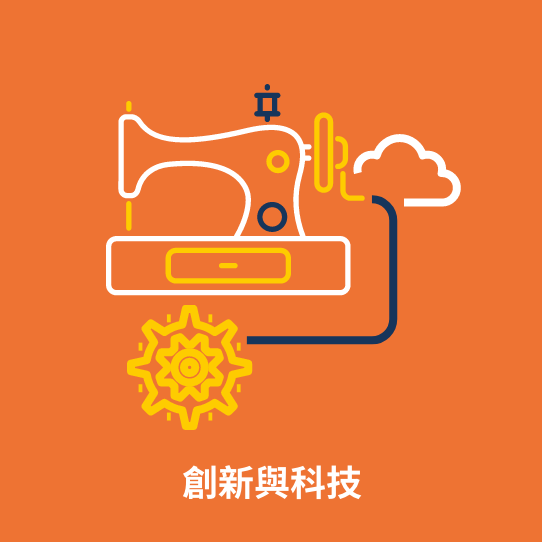 創新與科技