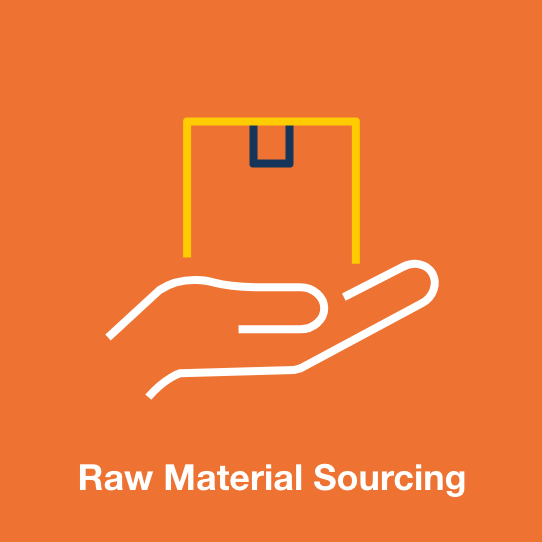 Raw Material Sourcing