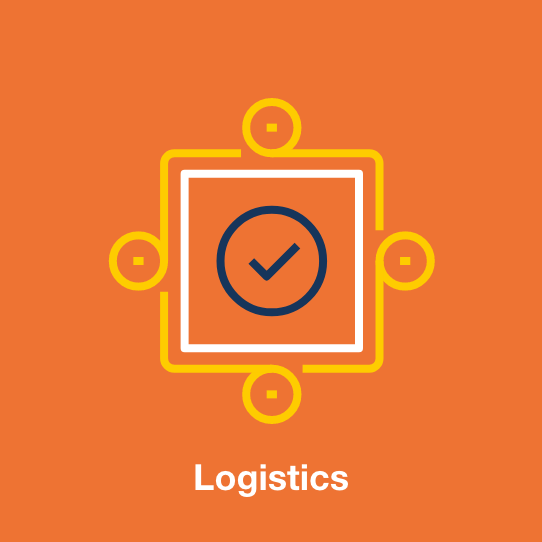 Logistics